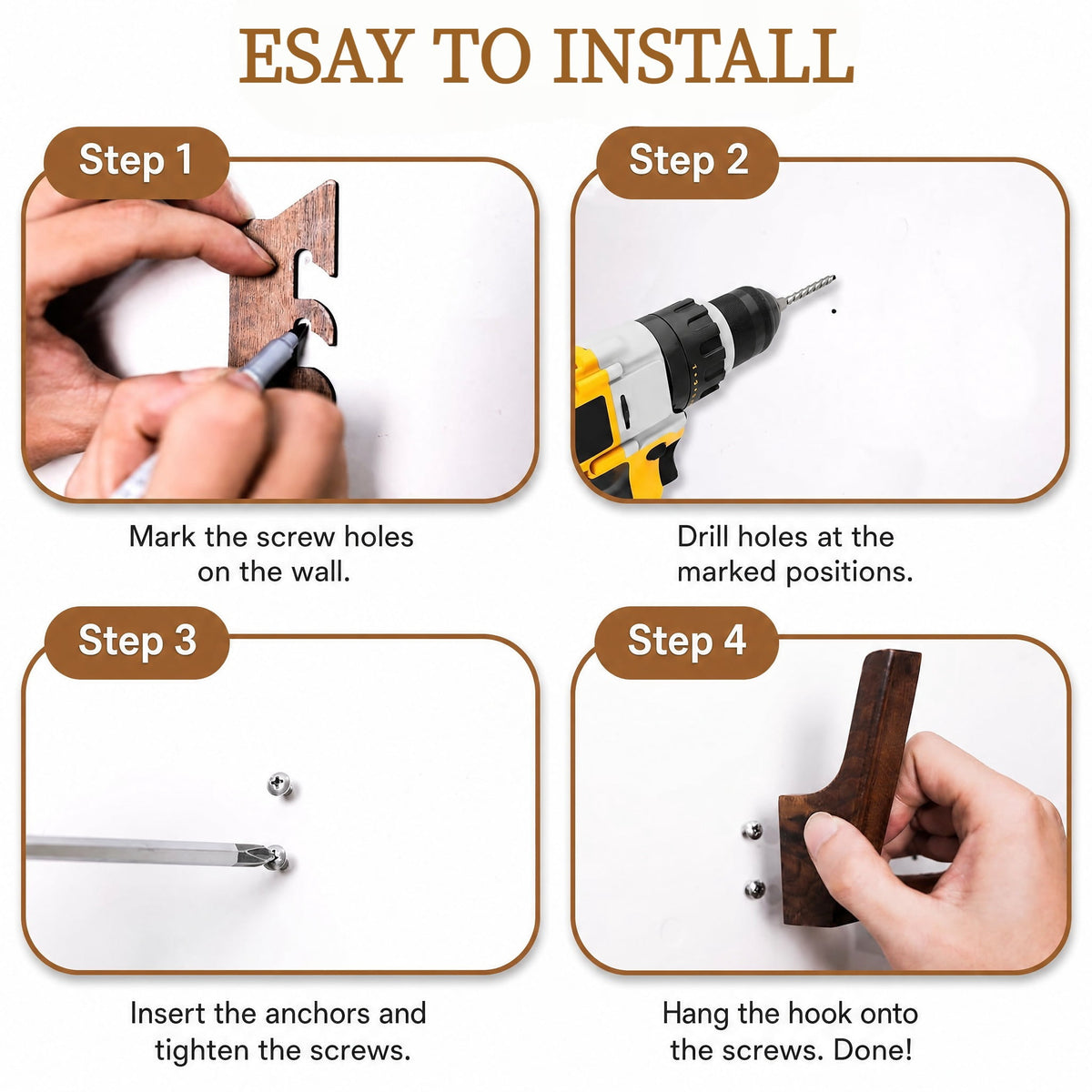 ESAY TO INSTALL

Step 1

Mark the screw holes on the wall.

Step 2

Drill holes at the marked positions.

Step 3

Insert the anchors and tighten the screws.

Step 4

Hang the hook onto the screws. Done!